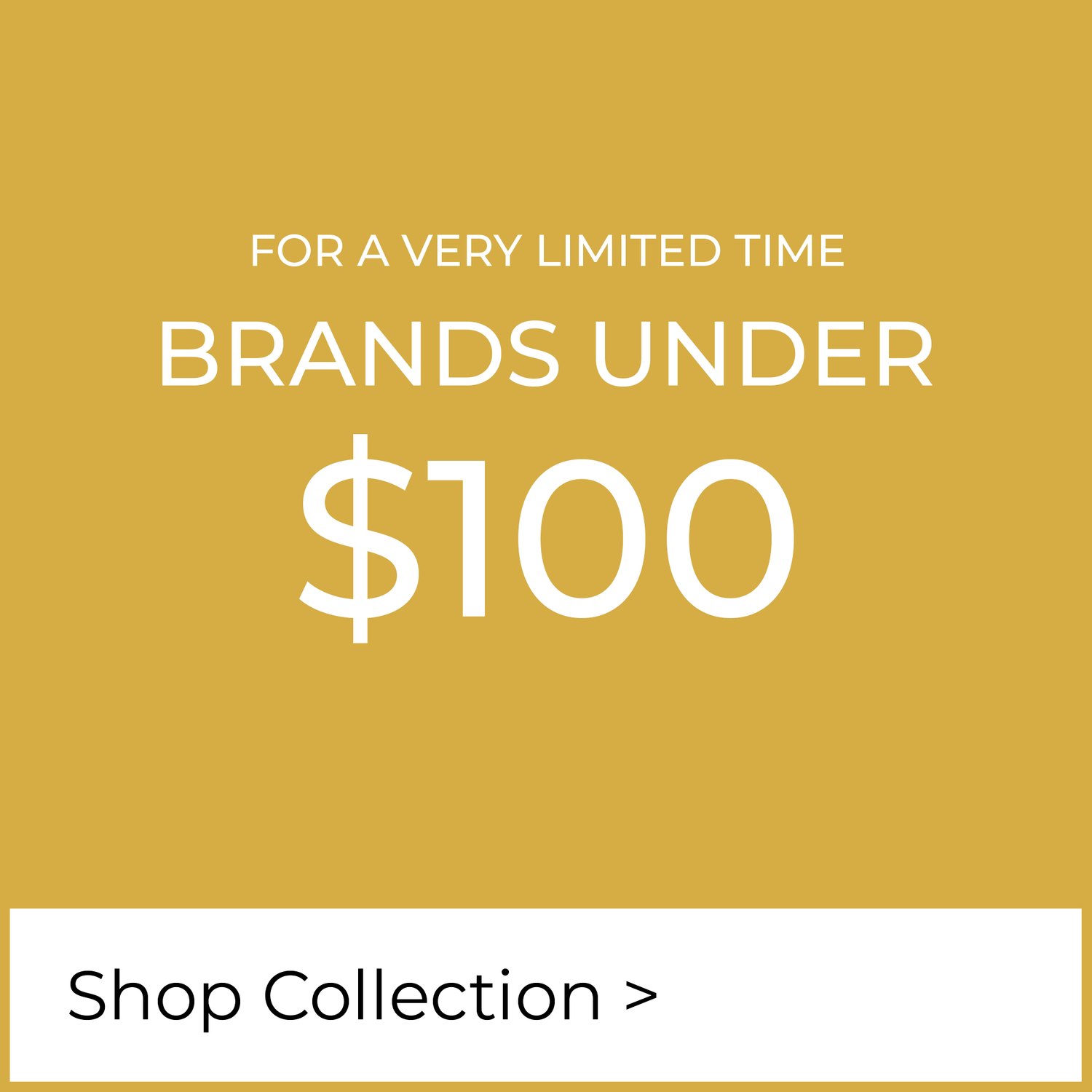 FOR A VERY LIMITED TIME

BRANDS UNDER

$100

Shop Collection >